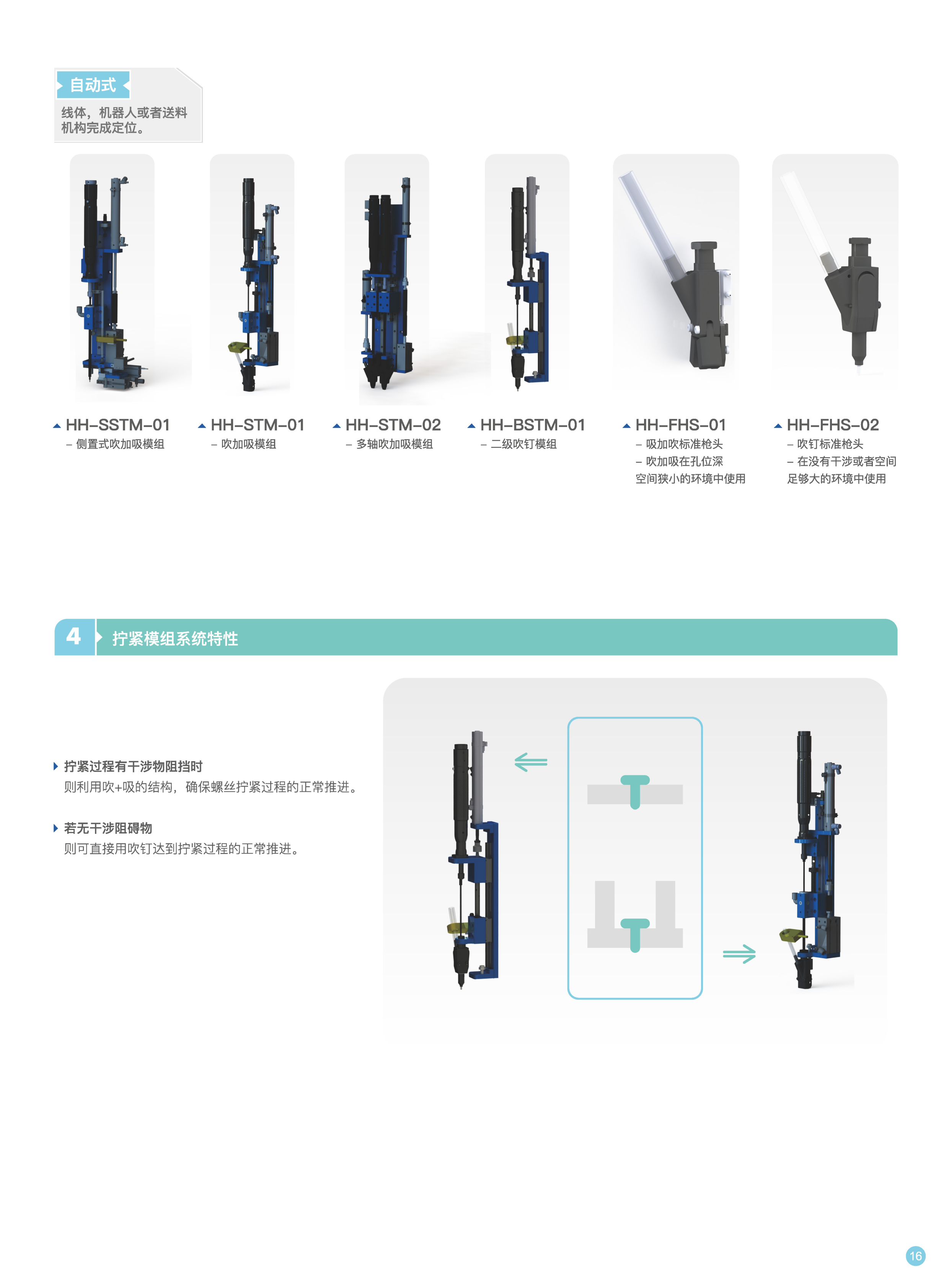 自动式
线体，机器人或者送料机构完成定位。

HH-SSTM-01
– 侧置式吹加吸模组

HH-STM-01
– 吹加吸模组

HH-STM-02
– 多轴吹加吸模组

HH-BSTM-01
– 二级吹钉模组

HH-FHS-01
– 吸加吹标准枪头
– 吹加吸在孔位深空间狭小的环境中使用

HH-FHS-02
– 吹钉标准枪头
– 在没有干涉或者空间足够大的环境中使用

4 拧紧模组系统特性

拧紧过程有干涉物阻挡时
则利用吹+吸的结构，确保螺丝拧紧过程的正常推进。

若无干涉阻碍物
则可直接用吹钉达到拧紧过程的正常推进。

16